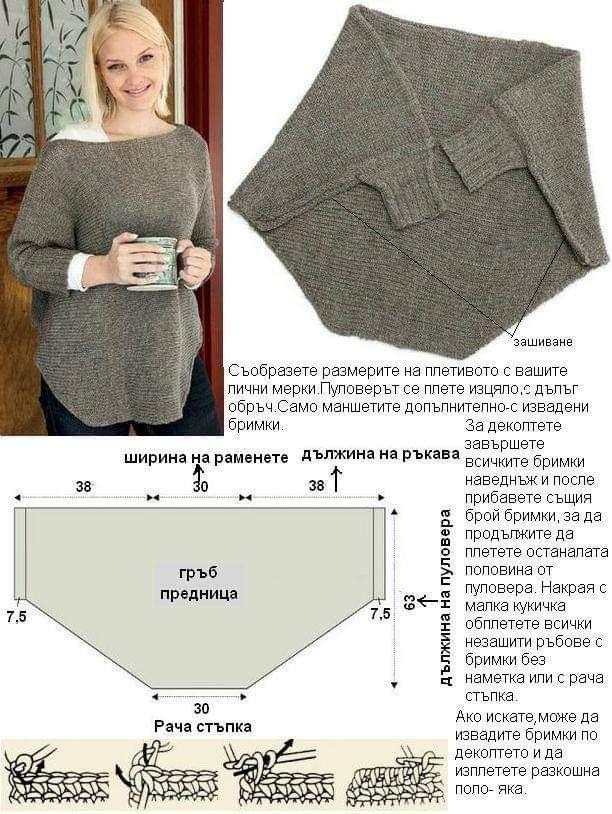 зашиване

Съобразете размерите на плетивото с вашите лични мерки.Пуловерът се плете изцяло,с дълъг обръч.Само маншетите допълнително-с извадени бримки.

ширина на раменете

дължина на ръкава

38

30

38

гръб
предница

7,5

7,5

63

дължина на пуловера

30

Рача стъпка

За деколтете завършете всичките бримки наведнъж и после прибавете същия брой бримки, за да продължите да плетете останалата половина от пуловера. Накрая с малка кукичка обплетете всички незашити ръбове с бримки без наметка или с рача стъпка.

Ако искате,може да извадите бримки по деколтето и да изплетете разкошна поло- яка.