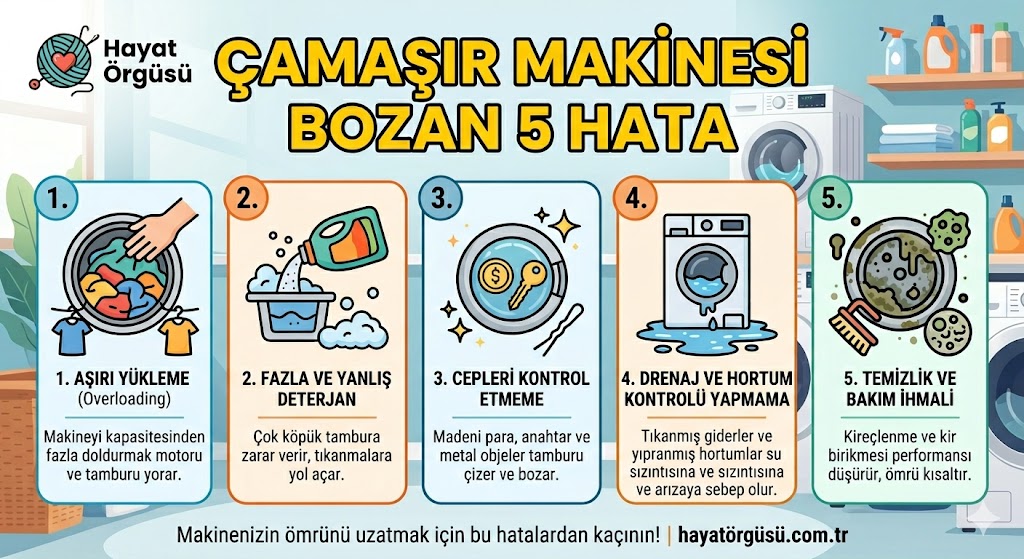 Hayat Örgüsü

ÇAMAŞIR MAKİNESİ BOZAN 5 HATA

1.
1. AŞIRI YÜKLEME (Overloading)
Makineyi kapasitesinden fazla doldurmak motoru ve tamburu yorar.

2.
2. FAZLA VE YANLIŞ DETERJAN
Çok köpük tambura zarar verir, tıkanmalara yol açar.

3.
3. CEPLERİ KONTROL ETMEME
Madeni para, anahtar ve metal objeler tamburu çizer ve bozar.

4.
4. DRENAJ VE HORTUM KONTROLÜ YAPMAMA
Tıkanmış giderler ve yıpranmış hortumlar su sızıntısına ve sızıntısına ve arızaya sebep olur.

5.
5. TEMİZLİK VE BAKIM İHMALİ
Kireçlenme ve kir birikmesi performansı düşürür, ömrü kısaltır.

Makinenizin ömrünü uzatmak için bu hatalardan kaçının! | hayatörgüsü.com.tr